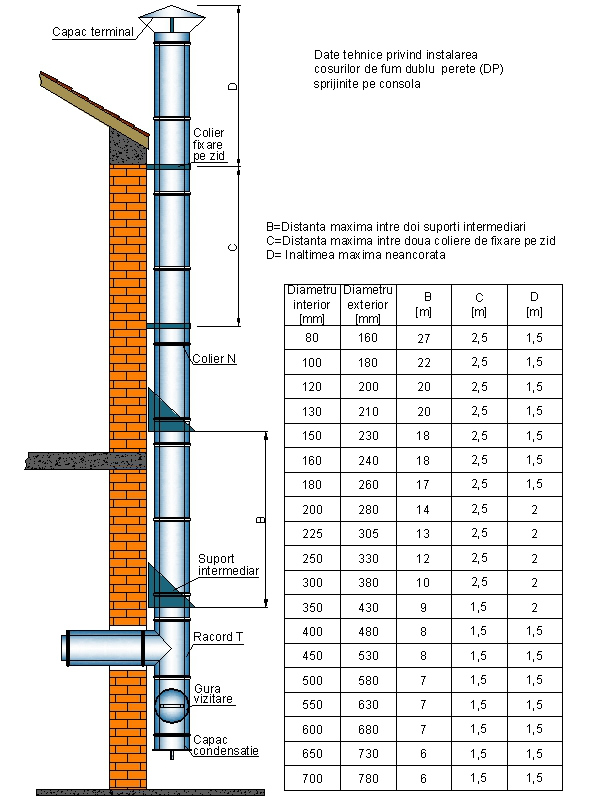 Capac terminal

D

Colier fixare pe zid

C

Colier N

B

Suport intermediar

Racord T

Gura vizitare

Capac condensatie

Date tehnice privind instalarea cosurilor de fum dublu perete (DP) sprijinite pe consola

B=Distanta maxima intre doi suporti intermediari
C=Distanta maxima intre doua coliere de fixare pe zid
D= Inaltimea maxima neancorata

| Diametru interior [mm] | Diametru exterior [mm] | B [m] | C [m] | D [m] |
|---|---|---|---|---|
| 80 | 160 | 27 | 2,5 | 1,5 |
| 100 | 180 | 22 | 2,5 | 1,5 |
| 120 | 200 | 20 | 2,5 | 1,5 |
| 130 | 210 | 20 | 2,5 | 1,5 |
| 150 | 230 | 18 | 2,5 | 1,5 |
| 160 | 240 | 18 | 2,5 | 1,5 |
| 180 | 260 | 17 | 2,5 | 1,5 |
| 200 | 280 | 14 | 2,5 | 2 |
| 225 | 305 | 13 | 2,5 | 2 |
| 250 | 330 | 12 | 2,5 | 2 |
| 300 | 380 | 10 | 2,5 | 2 |
| 350 | 430 | 9 | 1,5 | 2 |
| 400 | 480 | 8 | 1,5 | 1,5 |
| 450 | 530 | 8 | 1,5 | 1,5 |
| 500 | 580 | 7 | 1,5 | 1,5 |
| 550 | 630 | 7 | 1,5 | 1,5 |
| 600 | 680 | 7 | 1,5 | 1,5 |
| 650 | 730 | 6 | 1,5 | 1,5 |
| 700 | 780 | 6 | 1,5 | 1,5 |